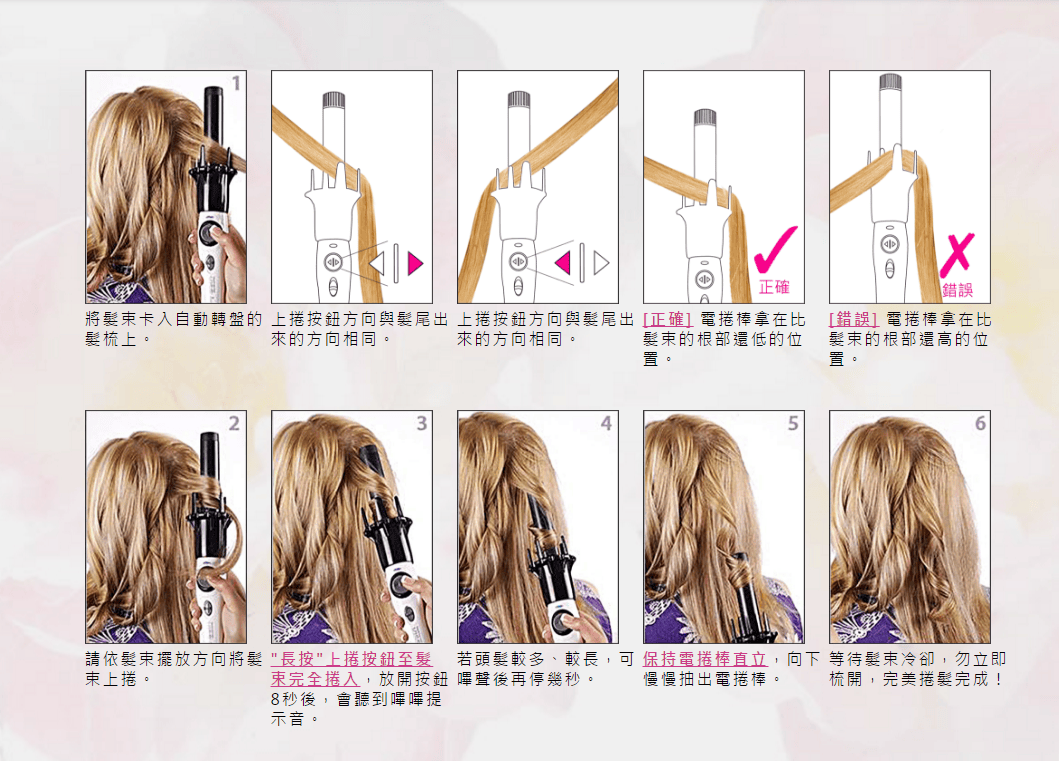 1
將髮束卡入自動轉盤的髮梳上。

上捲按鈕方向與髮尾出來的方向相同。

上捲按鈕方向與髮尾出來的方向相同。

正確
[正確] 電捲棒拿在比髮束的根部還低的位置。

錯誤
[錯誤] 電捲棒拿在比髮束的根部還高的位置。

2
請依髮束擺放方向將髮束上捲。

3
"長按"上捲按鈕至髮束完全捲入，放開按鈕8秒後，會聽到嗶嗶提示音。

4
若頭髮較多、較長，可嗶聲後再停幾秒。

5
保持電捲棒直立，向下慢慢抽出電捲棒。

6
等待髮束冷卻，勿立即梳開，完美捲髮完成！